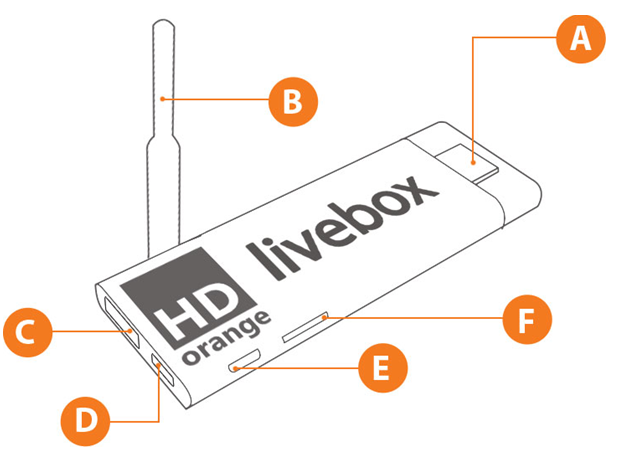 A
B
livebox
HD
orange
C
F
E
D